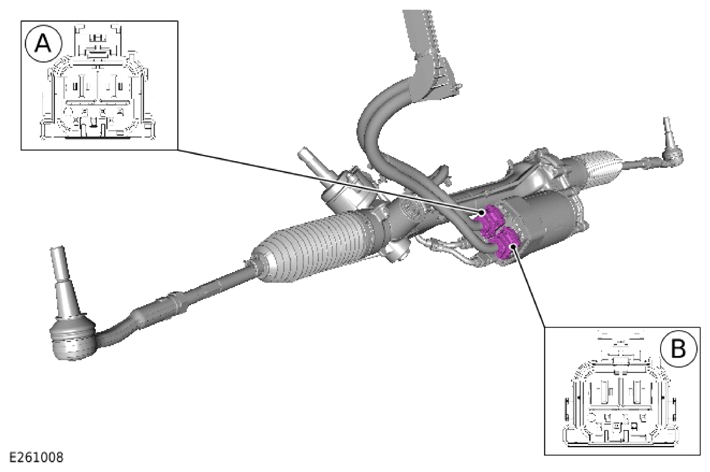 A

B

E261008