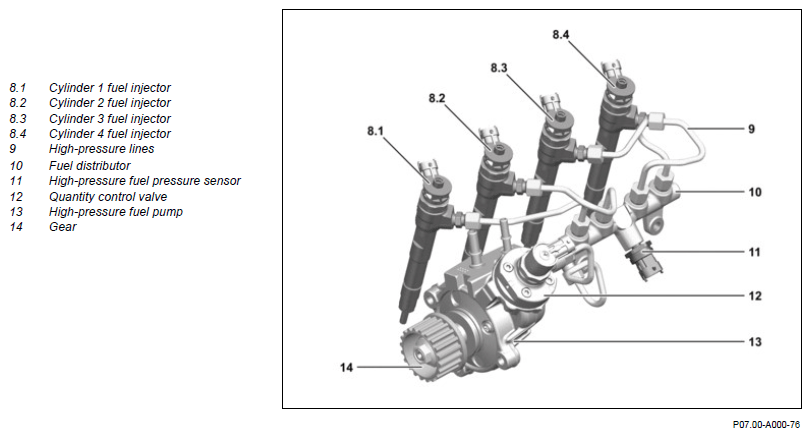 8.1 Cylinder 1 fuel injector
8.2 Cylinder 2 fuel injector
8.3 Cylinder 3 fuel injector
8.4 Cylinder 4 fuel injector
9 High-pressure lines
10 Fuel distributor
11 High-pressure fuel pressure sensor
12 Quantity control valve
13 High-pressure fuel pump
14 Gear

8.4
8.3
8.2
8.1
9
10
11
12
13
14

P07.00-A000-76