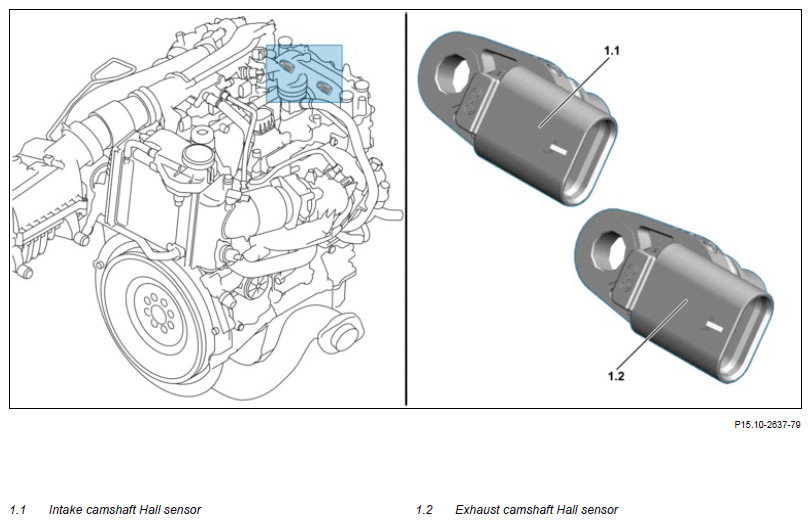 1.1

1.2

P15.10-2637-79

1.1 Intake camshaft Hall sensor

1.2 Exhaust camshaft Hall sensor