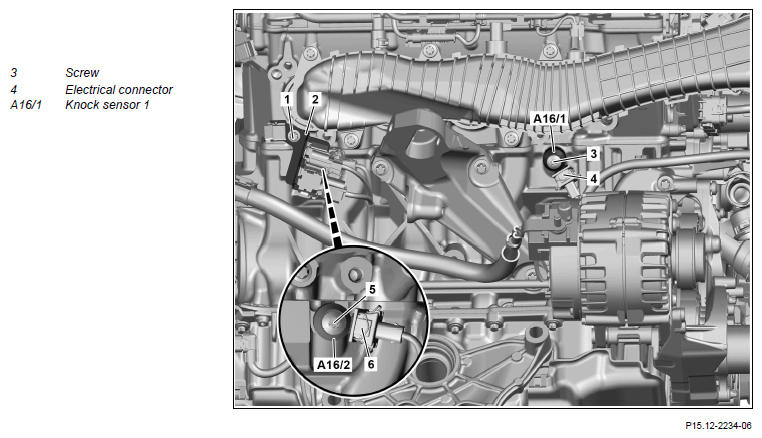 3 Screw
4 Electrical connector
A16/1 Knock sensor 1

1
2
A16/1
3
4
5
A16/2
6

P15.12-2234-06