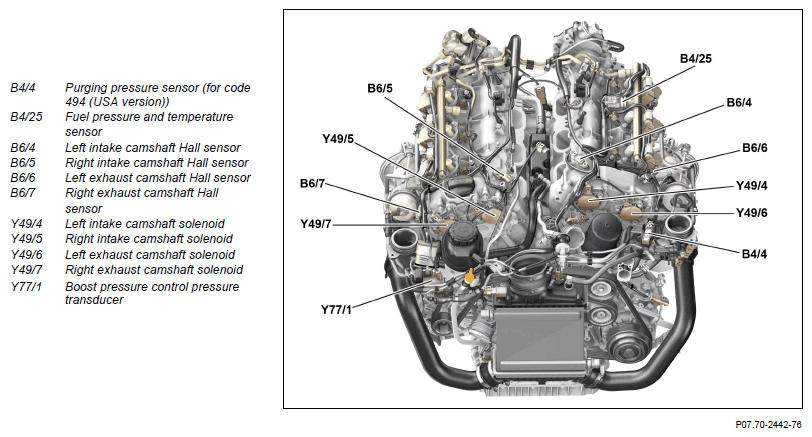 B4/4 Purging pressure sensor (for code 494 (USA version))
B4/25 Fuel pressure and temperature sensor
B6/4 Left intake camshaft Hall sensor
B6/5 Right intake camshaft Hall sensor
B6/6 Left exhaust camshaft Hall sensor
B6/7 Right exhaust camshaft Hall sensor
Y49/4 Left intake camshaft solenoid
Y49/5 Right intake camshaft solenoid
Y49/6 Left exhaust camshaft solenoid
Y49/7 Right exhaust camshaft solenoid
Y77/1 Boost pressure control pressure transducer

B4/25
B6/5
B6/4
Y49/5
B6/6
B6/7
Y49/4
Y49/7
Y49/6
B4/4
Y77/1

P07.70-2442-76