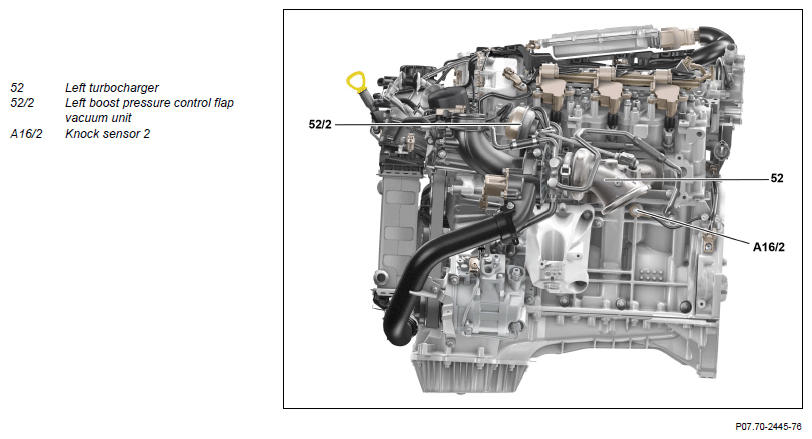 52 Left turbocharger
52/2 Left boost pressure control flap vacuum unit
A16/2 Knock sensor 2

52/2

52

A16/2

P07.70-2445-76