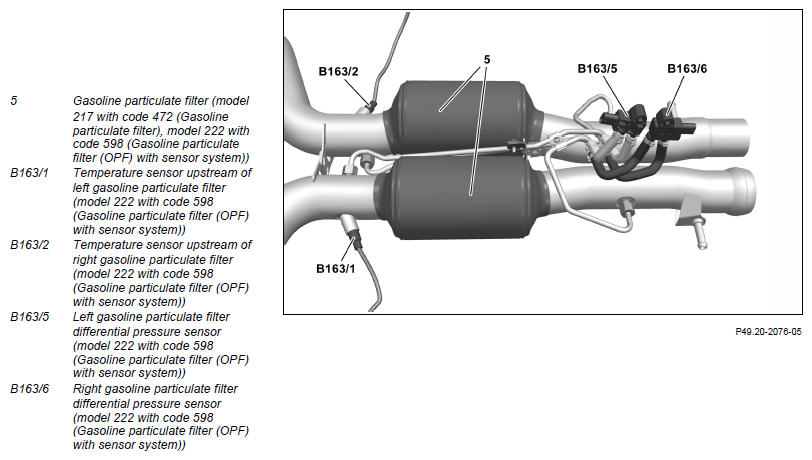 5 Gasoline particulate filter (model 217 with code 472 (Gasoline particulate filter), model 222 with code 598 (Gasoline particulate filter (OPF) with sensor system))

B163/1 Temperature sensor upstream of left gasoline particulate filter (model 222 with code 598 (Gasoline particulate filter (OPF) with sensor system))

B163/2 Temperature sensor upstream of right gasoline particulate filter (model 222 with code 598 (Gasoline particulate filter (OPF) with sensor system))

B163/5 Left gasoline particulate filter differential pressure sensor (model 222 with code 598 (Gasoline particulate filter (OPF) with sensor system))

B163/6 Right gasoline particulate filter differential pressure sensor (model 222 with code 598 (Gasoline particulate filter (OPF) with sensor system))

B163/2
5
B163/5
B163/6
B163/1

P49.20-2076-05