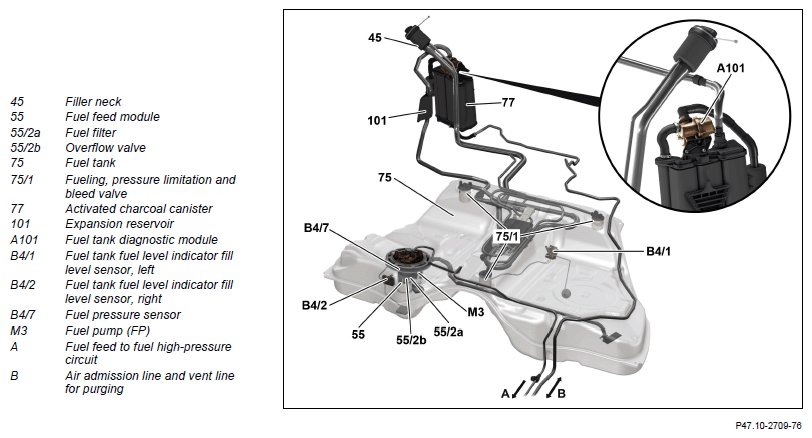 | | |
|---|---|
| 45 | Filler neck |
| 55 | Fuel feed module |
| 55/2a | Fuel filter |
| 55/2b | Overflow valve |
| 75 | Fuel tank |
| 75/1 | Fueling, pressure limitation and bleed valve |
| 77 | Activated charcoal canister |
| 101 | Expansion reservoir |
| A101 | Fuel tank diagnostic module |
| B4/1 | Fuel tank fuel level indicator fill level sensor, left |
| B4/2 | Fuel tank fuel level indicator fill level sensor, right |
| B4/7 | Fuel pressure sensor |
| M3 | Fuel pump (FP) |
| A | Fuel feed to fuel high-pressure circuit |
| B | Air admission line and vent line for purging |

45
101
77
A101
75
75/1
B4/7
B4/1
B4/2
M3
55
55/2b
55/2a
A
B

P47.10-2709-76