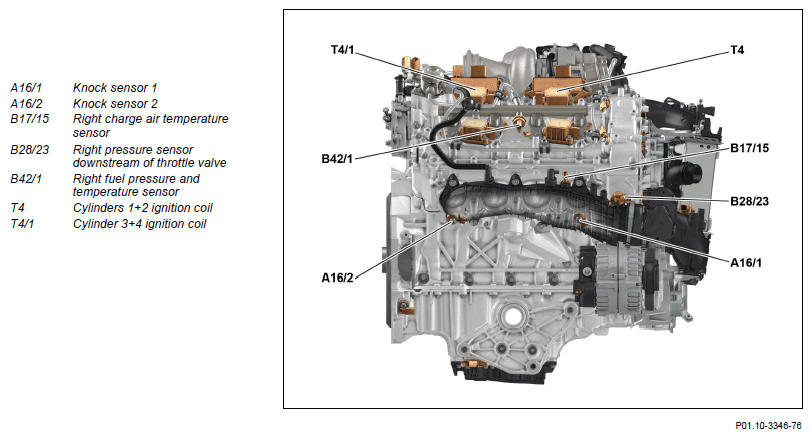 | | |
|---|---|
| A16/1 | Knock sensor 1 |
| A16/2 | Knock sensor 2 |
| B17/15 | Right charge air temperature sensor |
| B28/23 | Right pressure sensor downstream of throttle valve |
| B42/1 | Right fuel pressure and temperature sensor |
| T4 | Cylinders 1+2 ignition coil |
| T4/1 | Cylinder 3+4 ignition coil |

T4/1
T4
B42/1
B17/15
B28/23
A16/1
A16/2

P01.10-3346-76