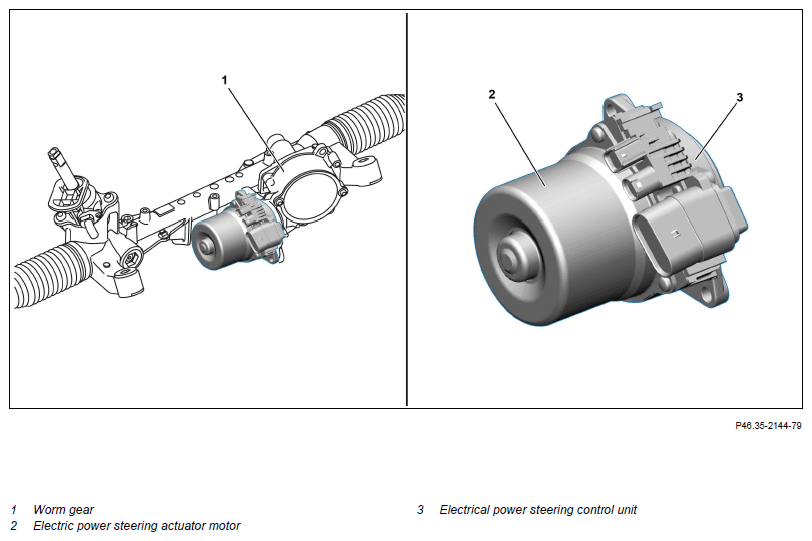 1

2

3

P46.35-2144-79

1 Worm gear
2 Electric power steering actuator motor

3 Electrical power steering control unit