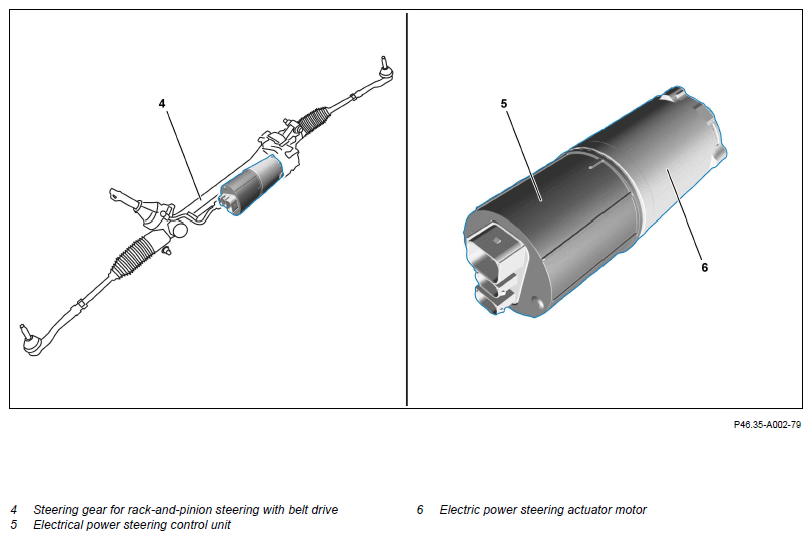 4

5

6

P46.35-A002-79

4 Steering gear for rack-and-pinion steering with belt drive
5 Electrical power steering control unit

6 Electric power steering actuator motor