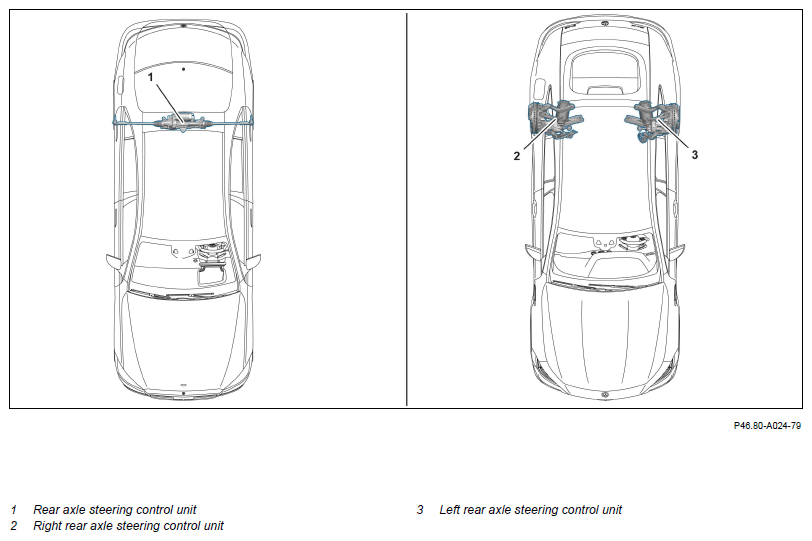 1

2

3

P46.80-A024-79

1 Rear axle steering control unit
2 Right rear axle steering control unit

3 Left rear axle steering control unit