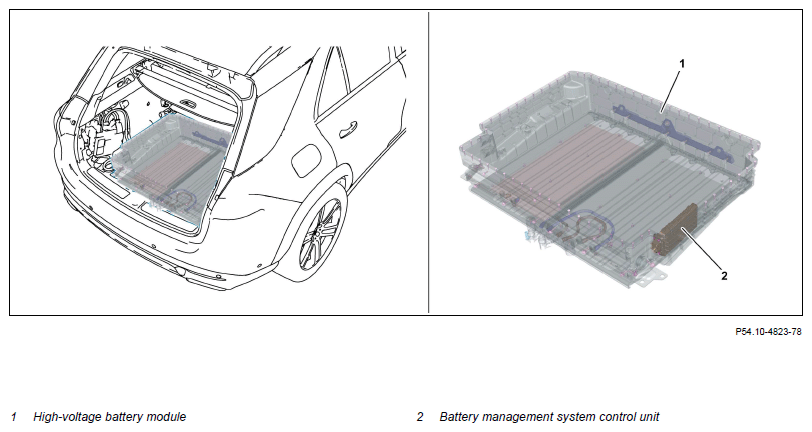 1

2

P54.10-4823-78

1 High-voltage battery module

2 Battery management system control unit