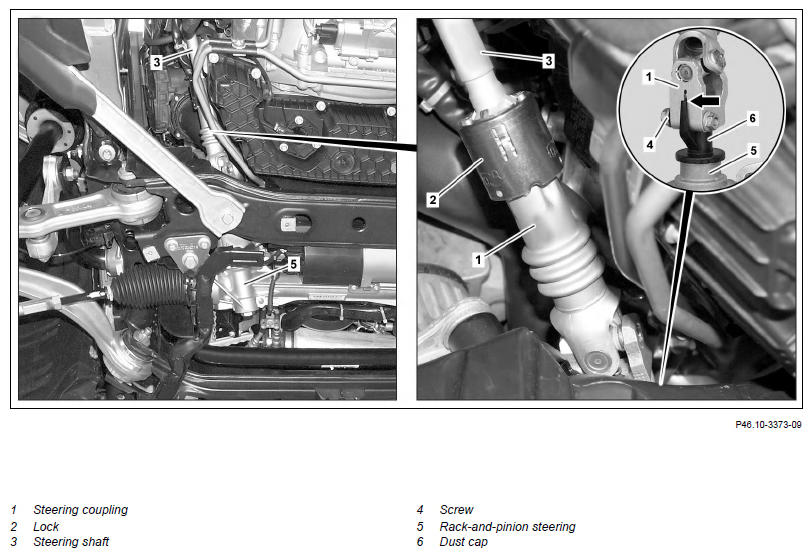 3
5
3
2
1
1
4
6
5

P46.10-3373-09

1 Steering coupling
2 Lock
3 Steering shaft

4 Screw
5 Rack-and-pinion steering
6 Dust cap