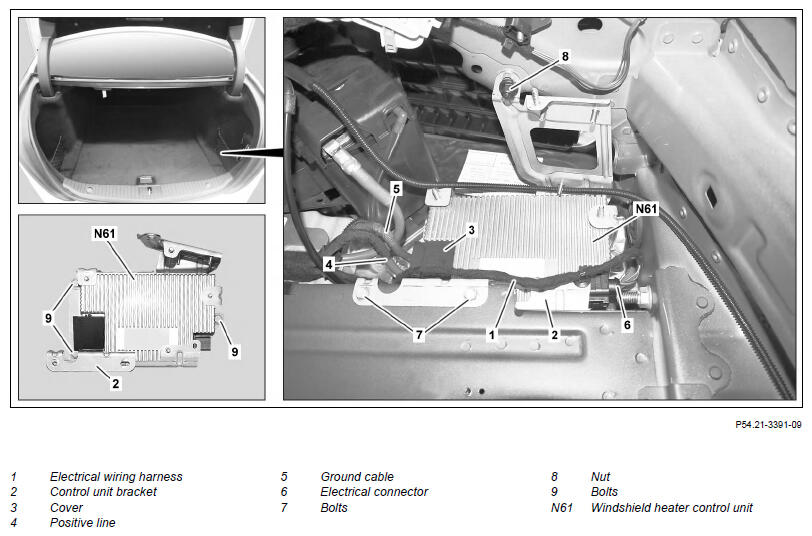 N61
9
9
2
8
5
3
N61
4
7
1
2
6

P54.21-3391-09

1 Electrical wiring harness
2 Control unit bracket
3 Cover
4 Positive line

5 Ground cable
6 Electrical connector
7 Bolts

8 Nut
9 Bolts
N61 Windshield heater control unit