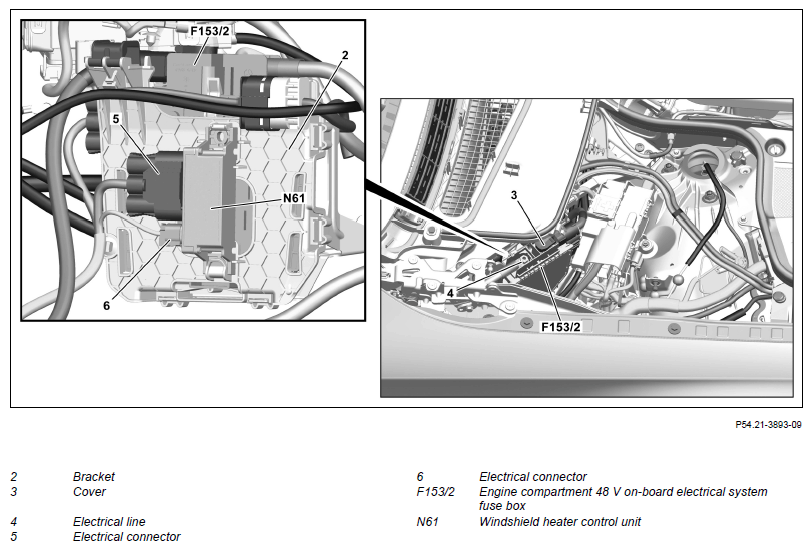 F153/2

2

5

N61

6

3

4

F153/2

P54.21-3893-09

2 Bracket
3 Cover
4 Electrical line
5 Electrical connector

6 Electrical connector
F153/2 Engine compartment 48 V on-board electrical system fuse box
N61 Windshield heater control unit