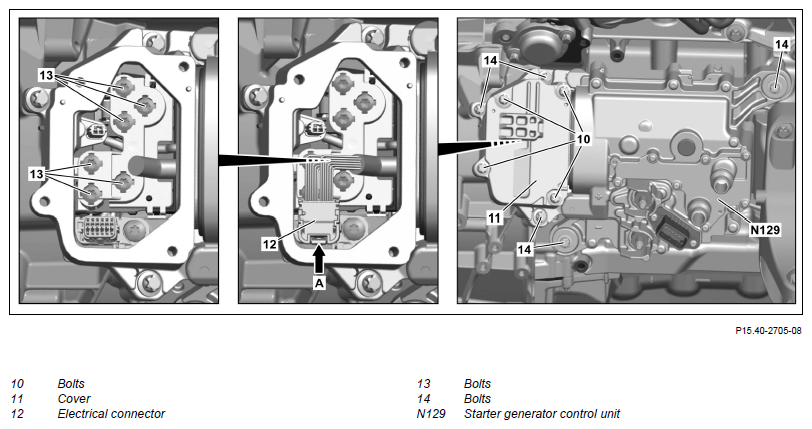 13
13
12
A
14
14
10
11
14
N129

P15.40-2705-08

10 Bolts
11 Cover
12 Electrical connector

13 Bolts
14 Bolts
N129 Starter generator control unit