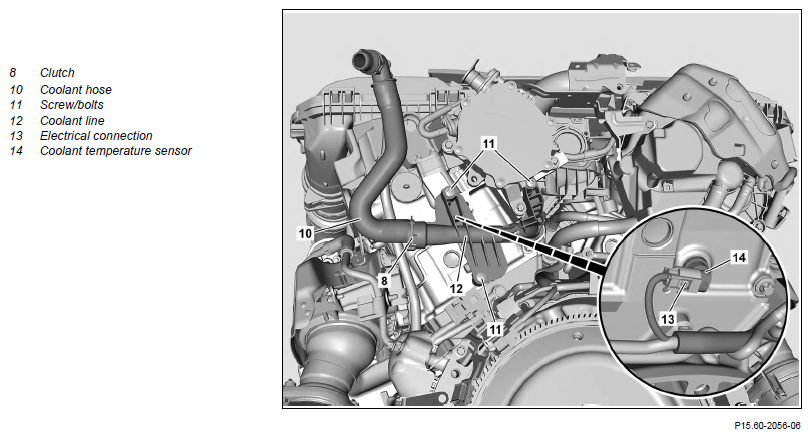 8 Clutch
10 Coolant hose
11 Screw/bolts
12 Coolant line
13 Electrical connection
14 Coolant temperature sensor

11
10
8
12
11
14
13

P15.60-2056-06