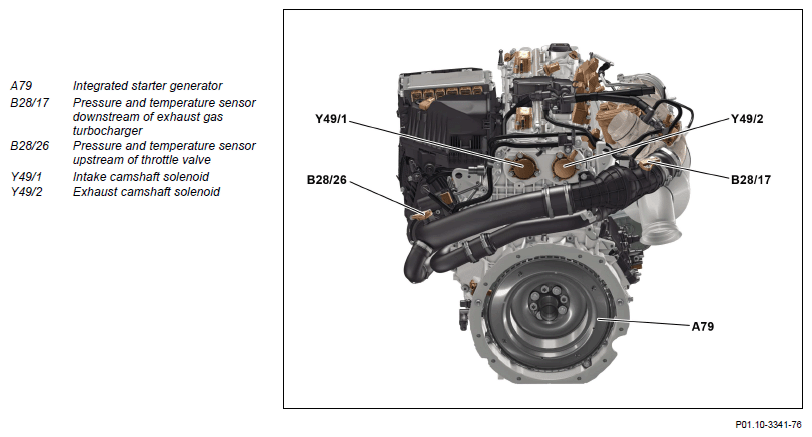 A79 Integrated starter generator
B28/17 Pressure and temperature sensor downstream of exhaust gas turbocharger
B28/26 Pressure and temperature sensor upstream of throttle valve
Y49/1 Intake camshaft solenoid
Y49/2 Exhaust camshaft solenoid

Y49/1
Y49/2
B28/26
B28/17
A79

P01.10-3341-76