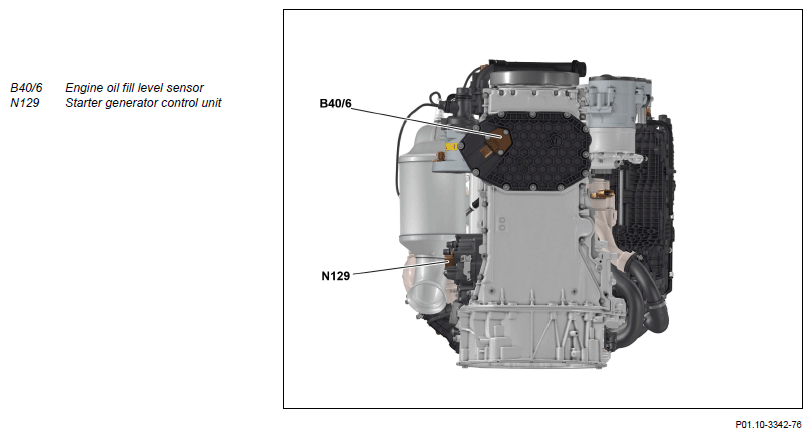 B40/6 Engine oil fill level sensor
N129 Starter generator control unit

B40/6

N129

P01.10-3342-76