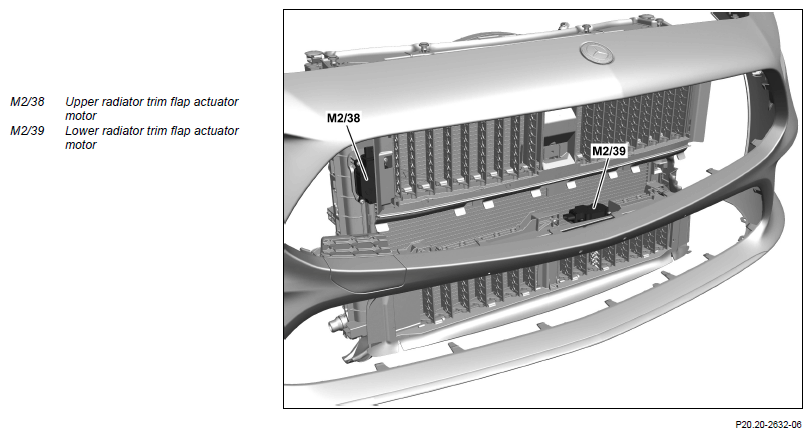 M2/38 Upper radiator trim flap actuator motor
M2/39 Lower radiator trim flap actuator motor

M2/38

M2/39

P20.20-2632-06