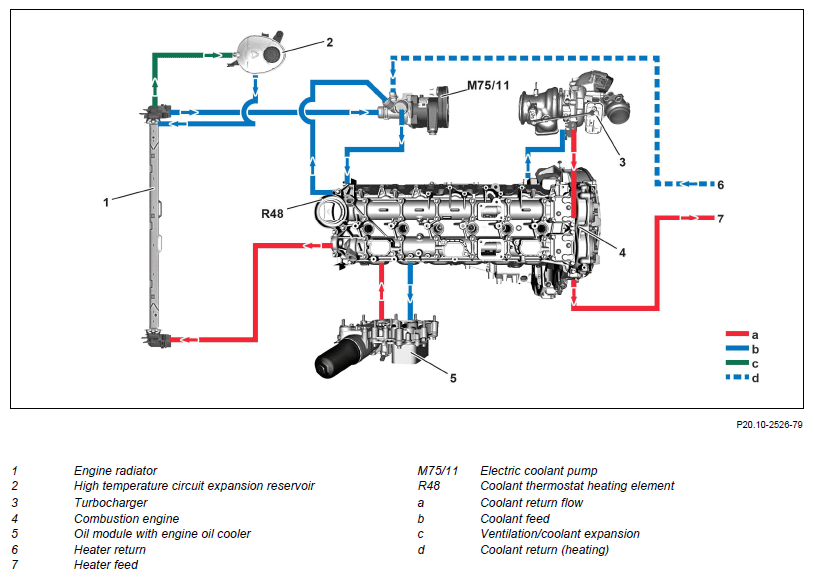 2
M75/11
3
6
1
R48
7
4
5
a
b
c
d

P20.10-2526-79

1 Engine radiator
2 High temperature circuit expansion reservoir
3 Turbocharger
4 Combustion engine
5 Oil module with engine oil cooler
6 Heater return
7 Heater feed

M75/11 Electric coolant pump
R48 Coolant thermostat heating element
a Coolant return flow
b Coolant feed
c Ventilation/coolant expansion
d Coolant return (heating)