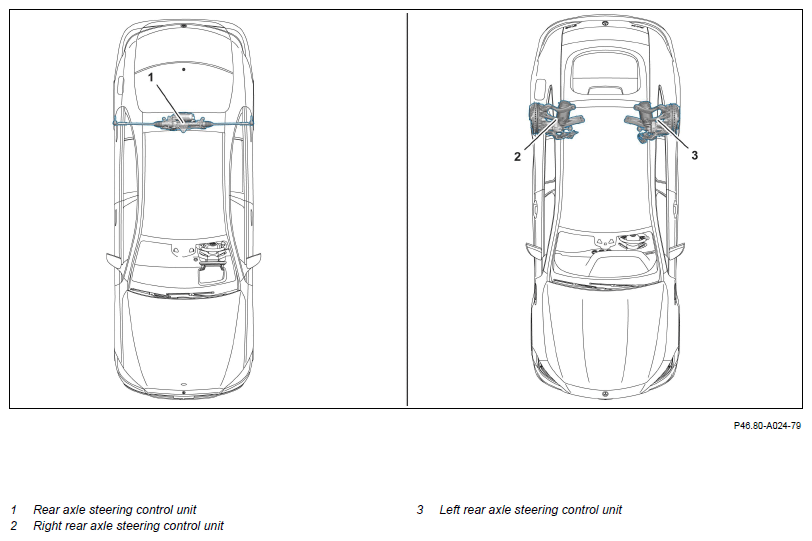 1

2

3

P46.80-A024-79

1 Rear axle steering control unit
2 Right rear axle steering control unit

3 Left rear axle steering control unit