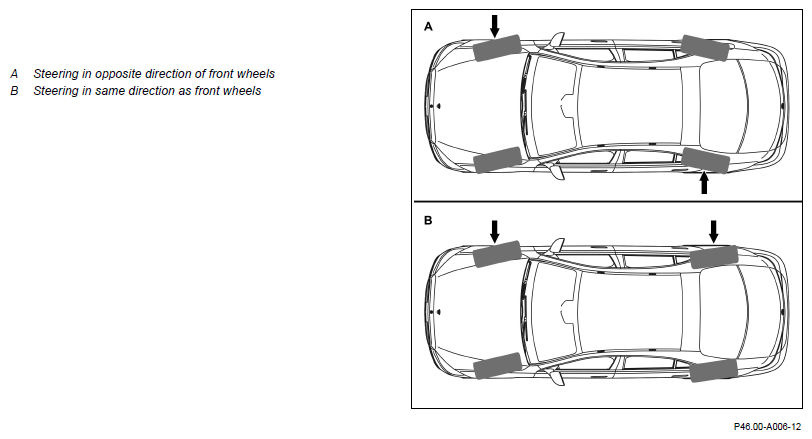 A Steering in opposite direction of front wheels
B Steering in same direction as front wheels

A

B

P46.00-A006-12