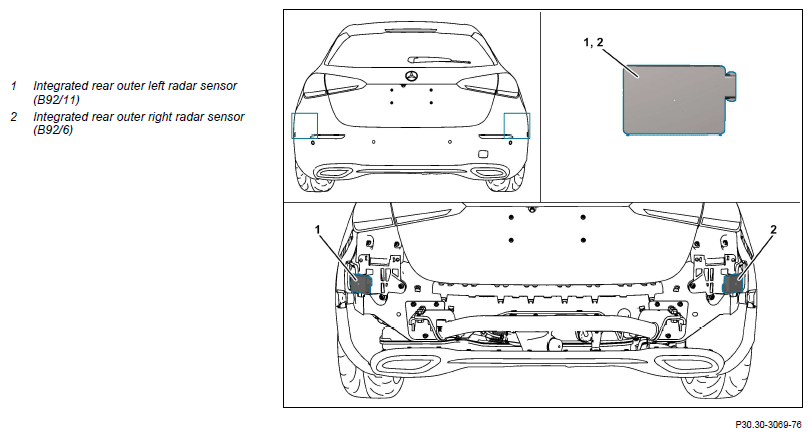 1 Integrated rear outer left radar sensor (B92/11)

2 Integrated rear outer right radar sensor (B92/6)

1, 2

1

2

P30.30-3069-76