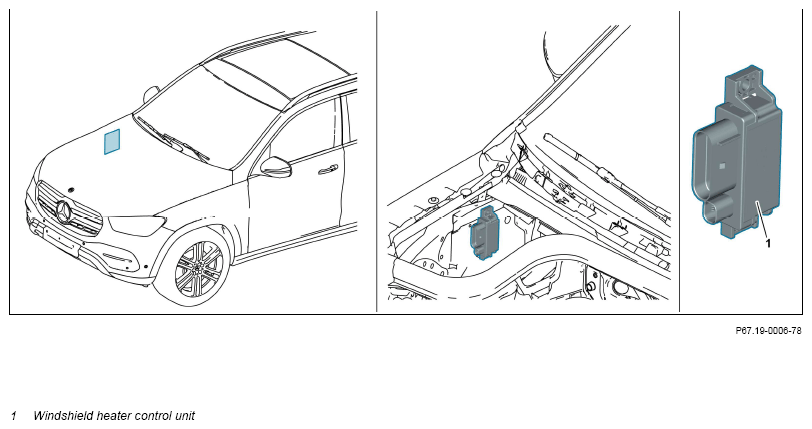 1

P67.19-0006-78

1 Windshield heater control unit