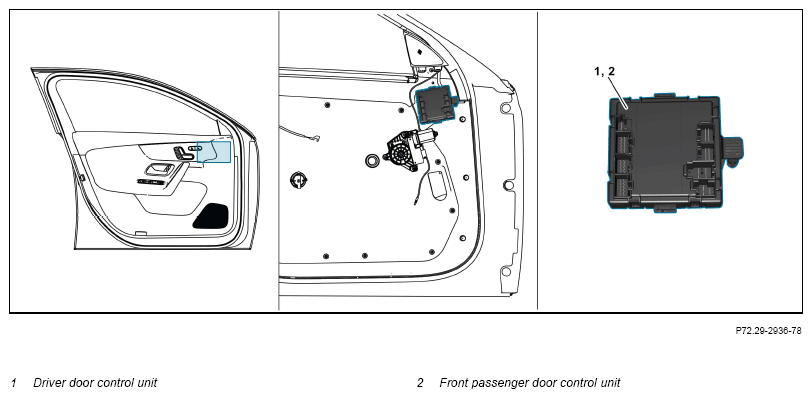 1, 2

P72.29-2936-78

1 Driver door control unit

2 Front passenger door control unit