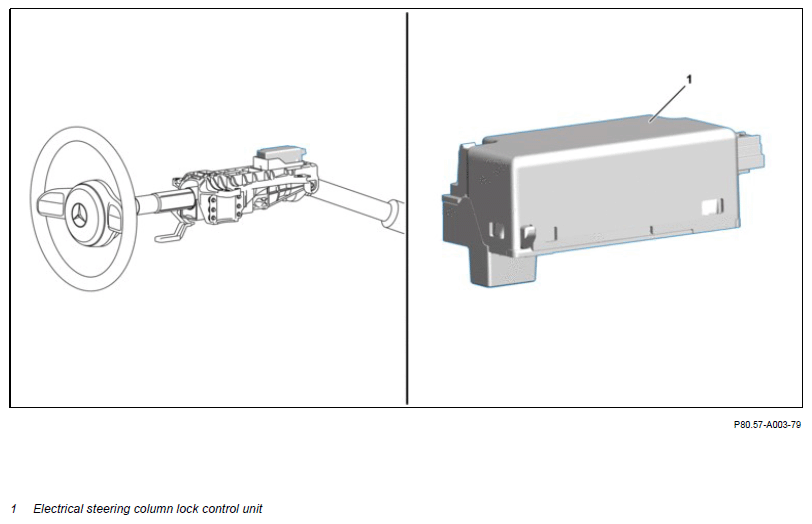 1

P80.57-A003-79

1 Electrical steering column lock control unit