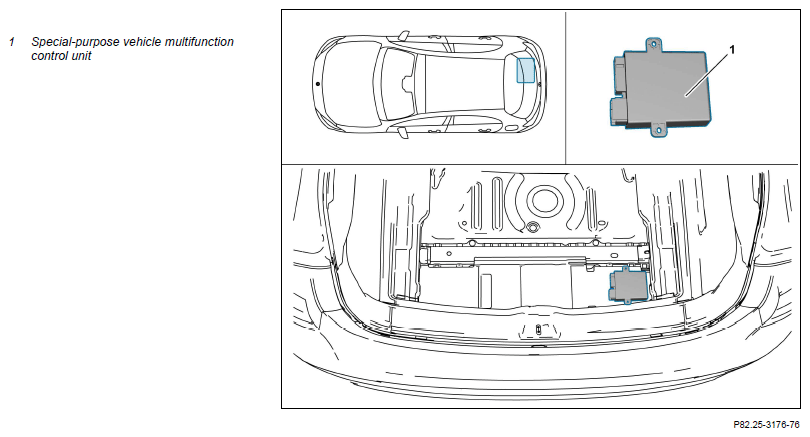 1 Special-purpose vehicle multifunction control unit

1

P82.25-3176-76