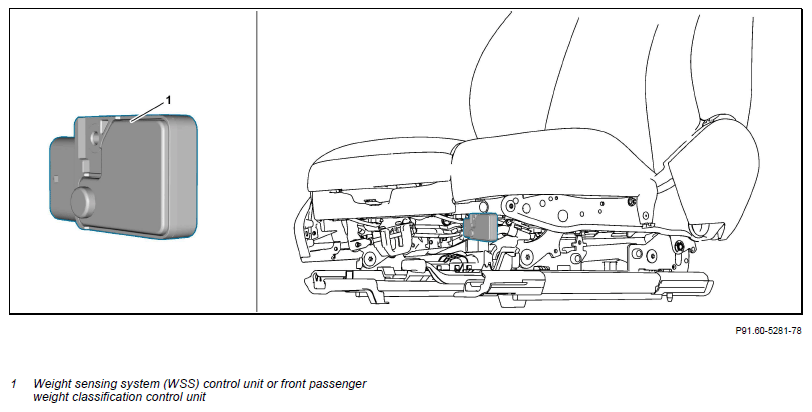 1

P91.60-5281-78

1 Weight sensing system (WSS) control unit or front passenger weight classification control unit