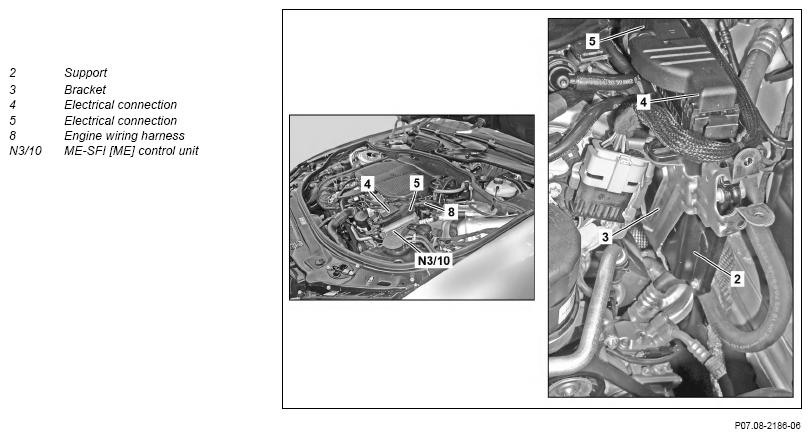 2 Support
3 Bracket
4 Electrical connection
5 Electrical connection
8 Engine wiring harness
N3/10 ME-SFI [ME] control unit

4
5
8
N3/10

5
4
3
2

P07.08-2186-06