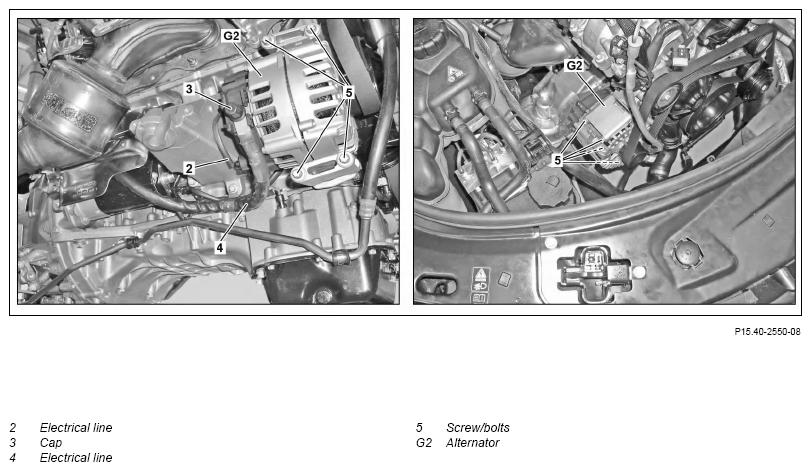 G2
3
5
2
4

G2
5

P15.40-2550-08

2 Electrical line
3 Cap
4 Electrical line

5 Screw/bolts
G2 Alternator