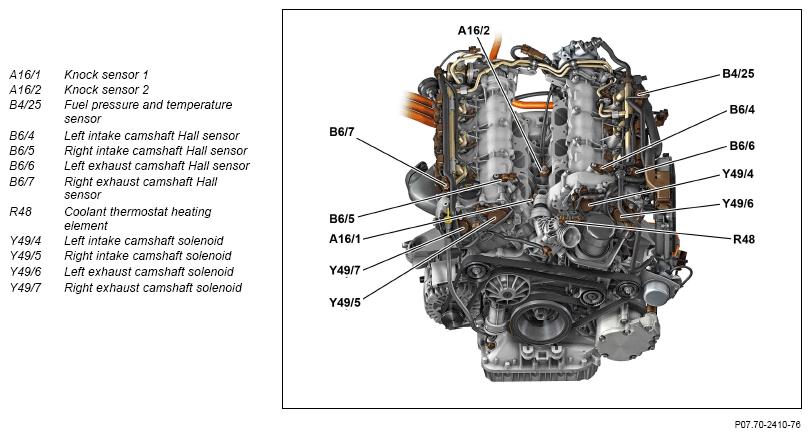 A16/1 Knock sensor 1
A16/2 Knock sensor 2
B4/25 Fuel pressure and temperature sensor
B6/4 Left intake camshaft Hall sensor
B6/5 Right intake camshaft Hall sensor
B6/6 Left exhaust camshaft Hall sensor
B6/7 Right exhaust camshaft Hall sensor
R48 Coolant thermostat heating element
Y49/4 Left intake camshaft solenoid
Y49/5 Right intake camshaft solenoid
Y49/6 Left exhaust camshaft solenoid
Y49/7 Right exhaust camshaft solenoid

A16/2
B4/25
B6/4
B6/7
B6/6
Y49/4
Y49/6
B6/5
A16/1
R48
Y49/7
Y49/5

P07.70-2410-76