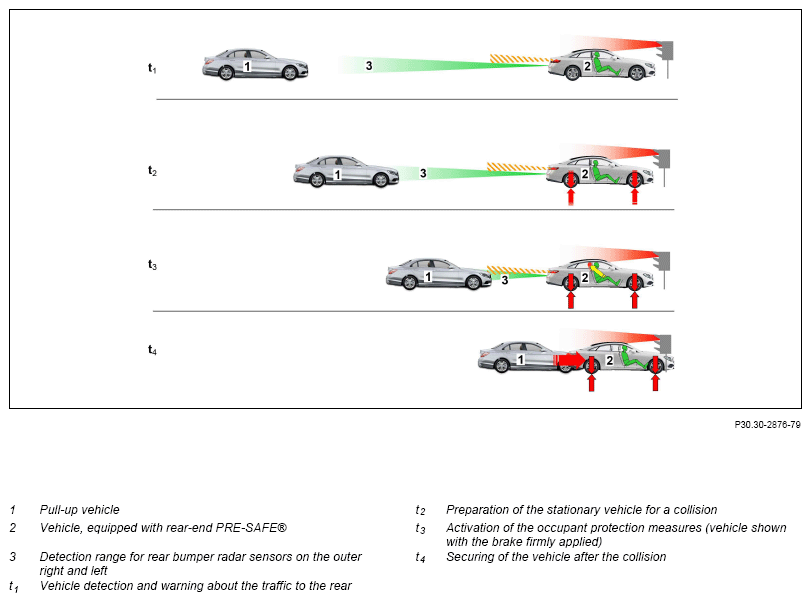 $t_1$ 1 3 2

$t_2$ 1 3 2

$t_3$ 1 3 2

$t_4$ 1 2

P30.30-2876-79

1 Pull-up vehicle

2 Vehicle, equipped with rear-end PRE-SAFE®

3 Detection range for rear bumper radar sensors on the outer right and left

$t_1$ Vehicle detection and warning about the traffic to the rear

$t_2$ Preparation of the stationary vehicle for a collision

$t_3$ Activation of the occupant protection measures (vehicle shown with the brake firmly applied)

$t_4$ Securing of the vehicle after the collision