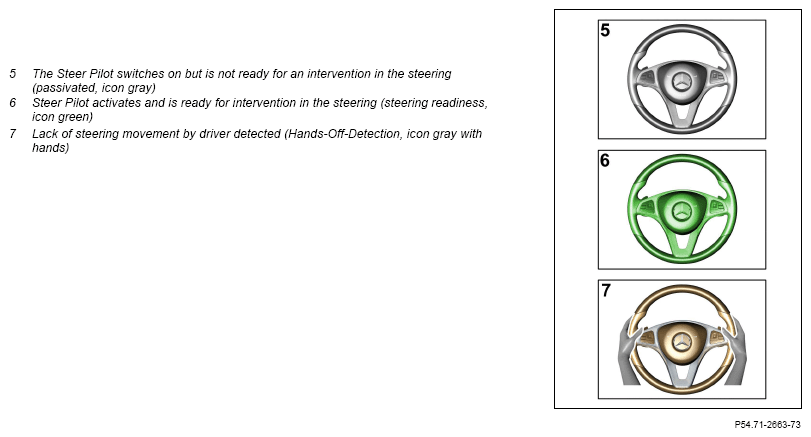 5 The Steer Pilot switches on but is not ready for an intervention in the steering (passivated, icon gray)

6 Steer Pilot activates and is ready for intervention in the steering (steering readiness, icon green)

7 Lack of steering movement by driver detected (Hands-Off-Detection, icon gray with hands)

5

6

7

P54.71-2663-73