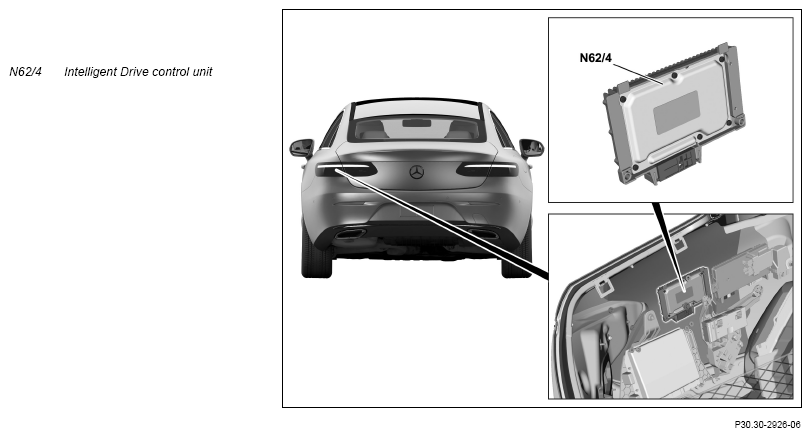 N62/4 Intelligent Drive control unit

N62/4

P30.30-2926-06