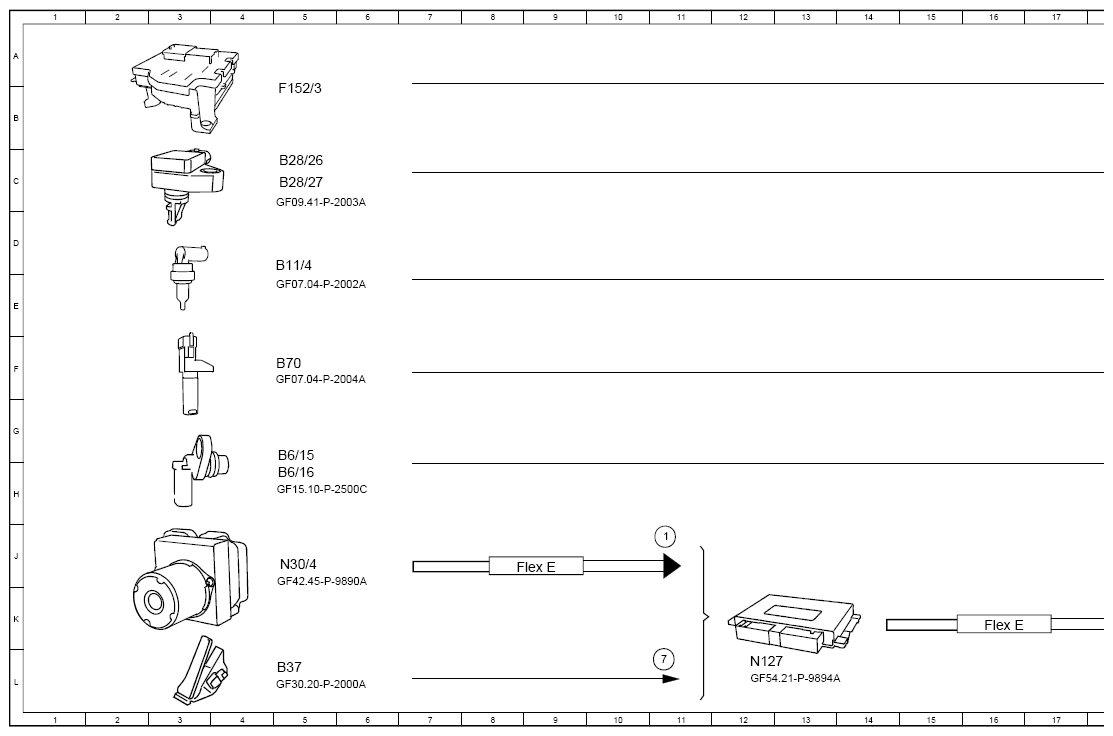 1 2 3 4 5 6 7 8 9 10 11 12 13 14 15 16 17

A
B
C
D
E
F
G
H
J
K
L

F152/3

B28/26
B28/27
GF09.41-P-2003A

B11/4
GF07.04-P-2002A

B70
GF07.04-P-2004A

B6/15
B6/16
GF15.10-P-2500C

N30/4
GF42.45-P-9890A

Flex E

1

B37
GF30.20-P-2000A

7

N127
GF54.21-P-9894A

Flex E

1 2 3 4 5 6 7 8 9 10 11 12 13 14 15 16 17