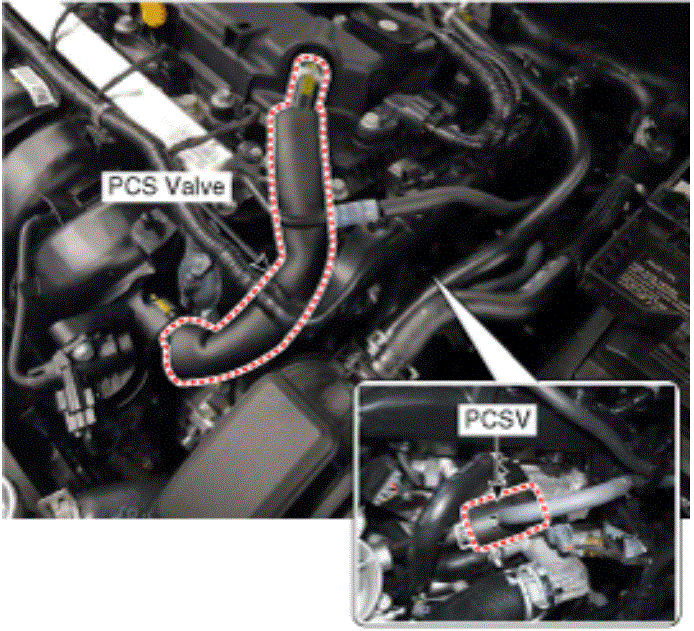 PCS Valve

PCSV