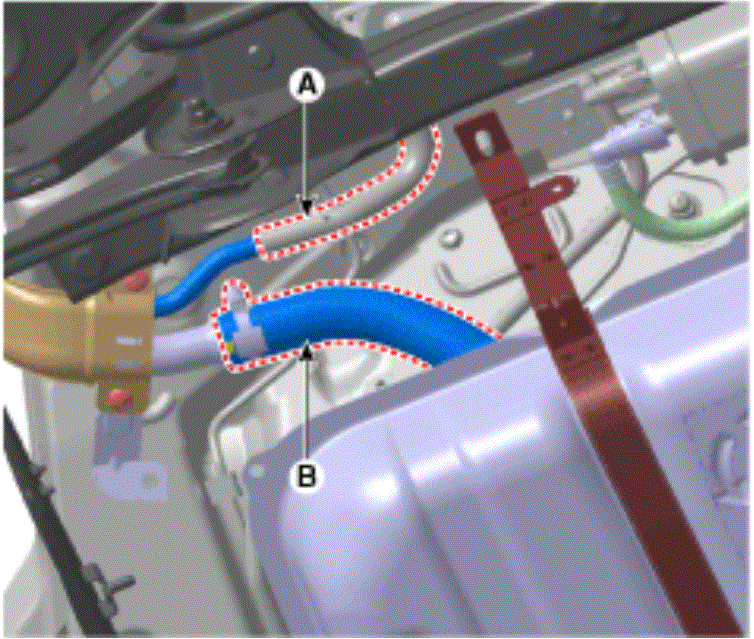 A

B