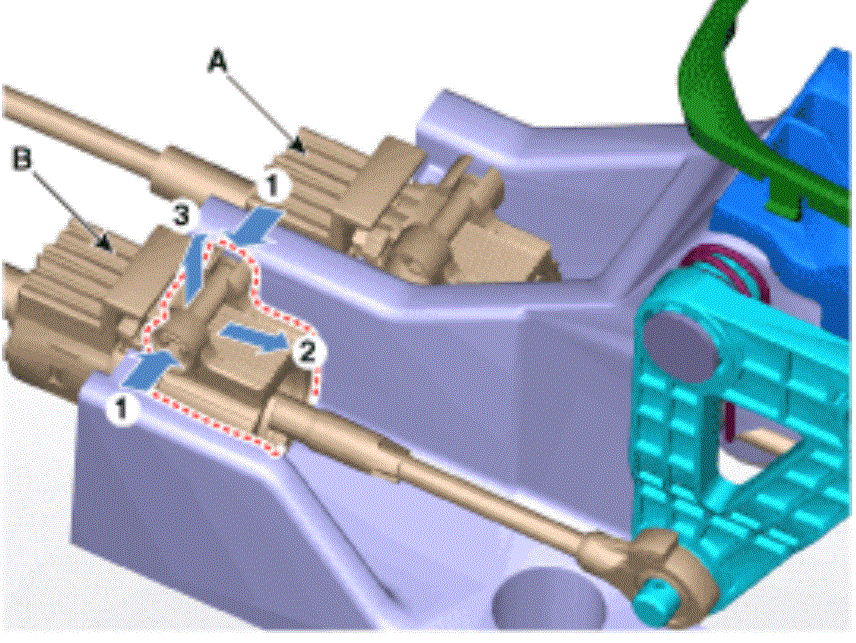 A
B
1
3
2
1