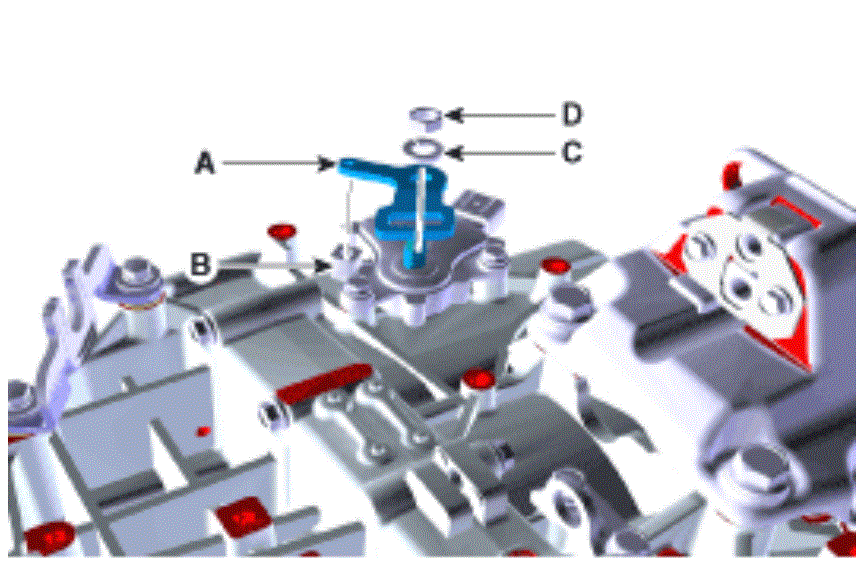 D
C
A
B