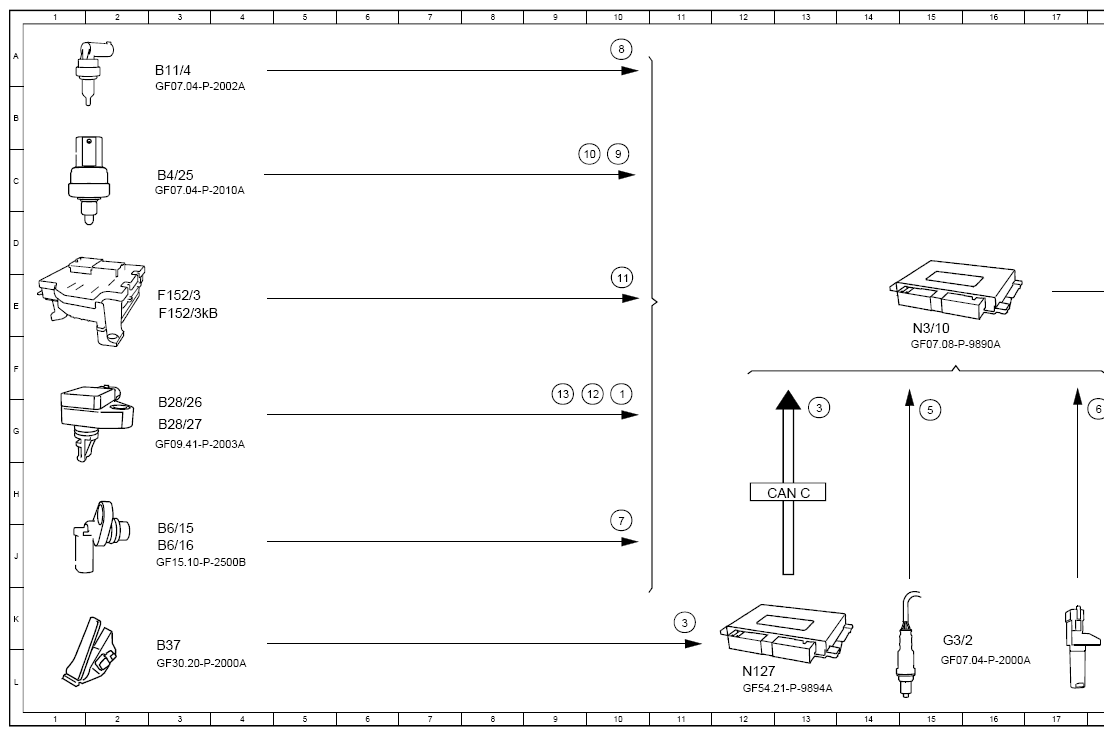 1 2 3 4 5 6 7 8 9 10 11 12 13 14 15 16 17

A
B
C
D
E
F
G
H
J
K
L

B11/4
GF07.04-P-2002A

8

B4/25
GF07.04-P-2010A

10 9

F152/3
F152/3kB

11

B28/26
B28/27
GF09.41-P-2003A

13 12 1

B6/15
B6/16
GF15.10-P-2500B

7

B37
GF30.20-P-2000A

3

N3/10
GF07.08-P-9890A

3

5

6

CAN C

N127
GF54.21-P-9894A

G3/2
GF07.04-P-2000A

1 2 3 4 5 6 7 8 9 10 11 12 13 14 15 16 17