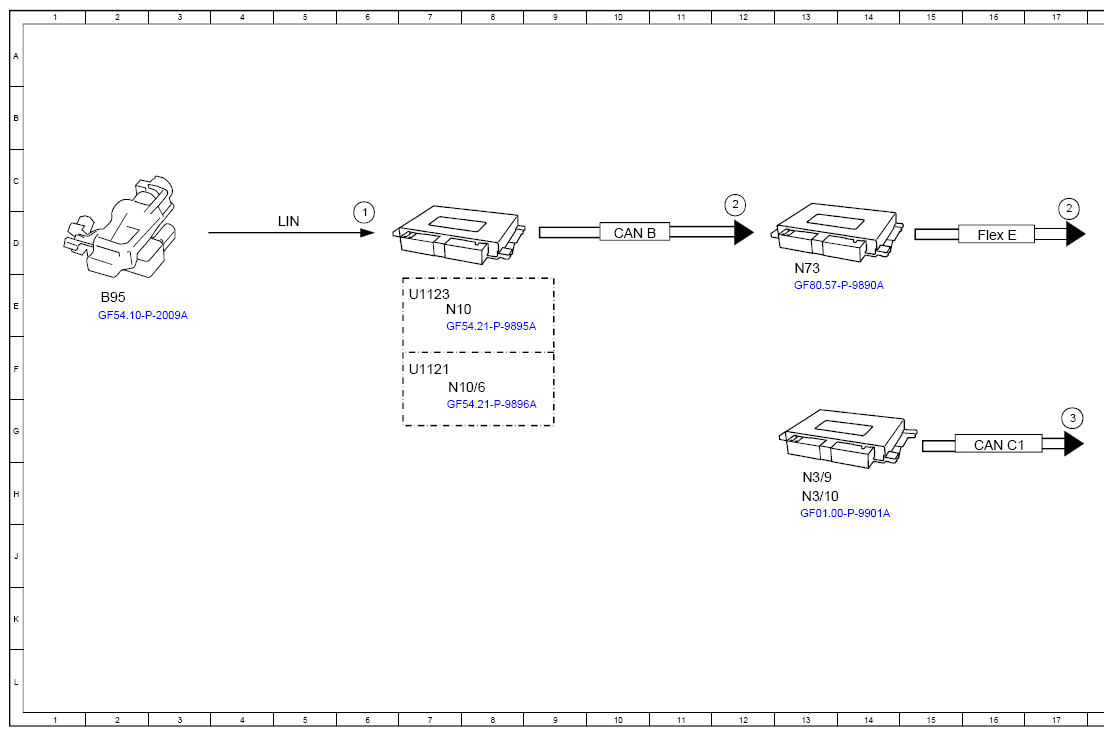 1 2 3 4 5 6 7 8 9 10 11 12 13 14 15 16 17

A
B
C
D
E
F
G
H
J
K
L

LIN
1
CAN B
2
Flex E
2

B95
GF54.10-P-2009A

U1123
N10
GF54.21-P-9895A

U1121
N10/6
GF54.21-P-9896A

N73
GF80.57-P-9890A

CAN C1
3

N3/9
N3/10
GF01.00-P-9901A

1 2 3 4 5 6 7 8 9 10 11 12 13 14 15 16 17