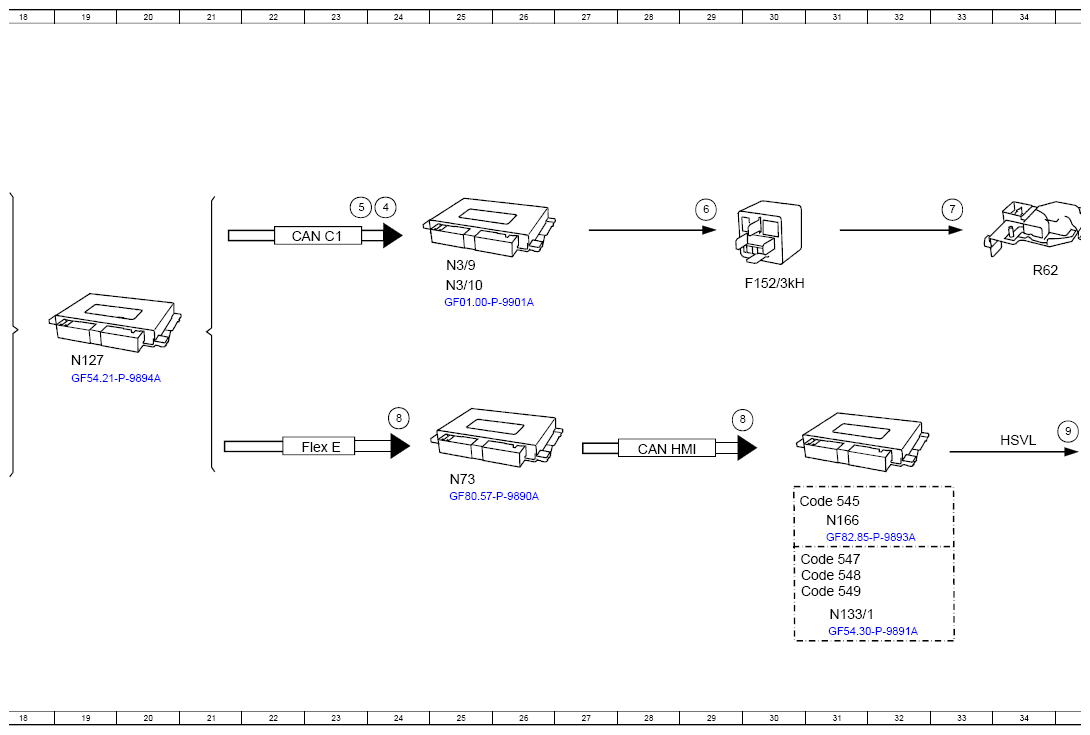 18 19 20 21 22 23 24 25 26 27 28 29 30 31 32 33 34

5 4
CAN C1

N3/9
N3/10
GF01.00-P-9901A

6

F152/3kH

7

R62

N127
GF54.21-P-9894A

8
Flex E

N73
GF80.57-P-9890A

8
CAN HMI

HSVL
9

Code 545
N166
GF82.85-P-9893A

Code 547
Code 548
Code 549
N133/1
GF54.30-P-9891A

18 19 20 21 22 23 24 25 26 27 28 29 30 31 32 33 34