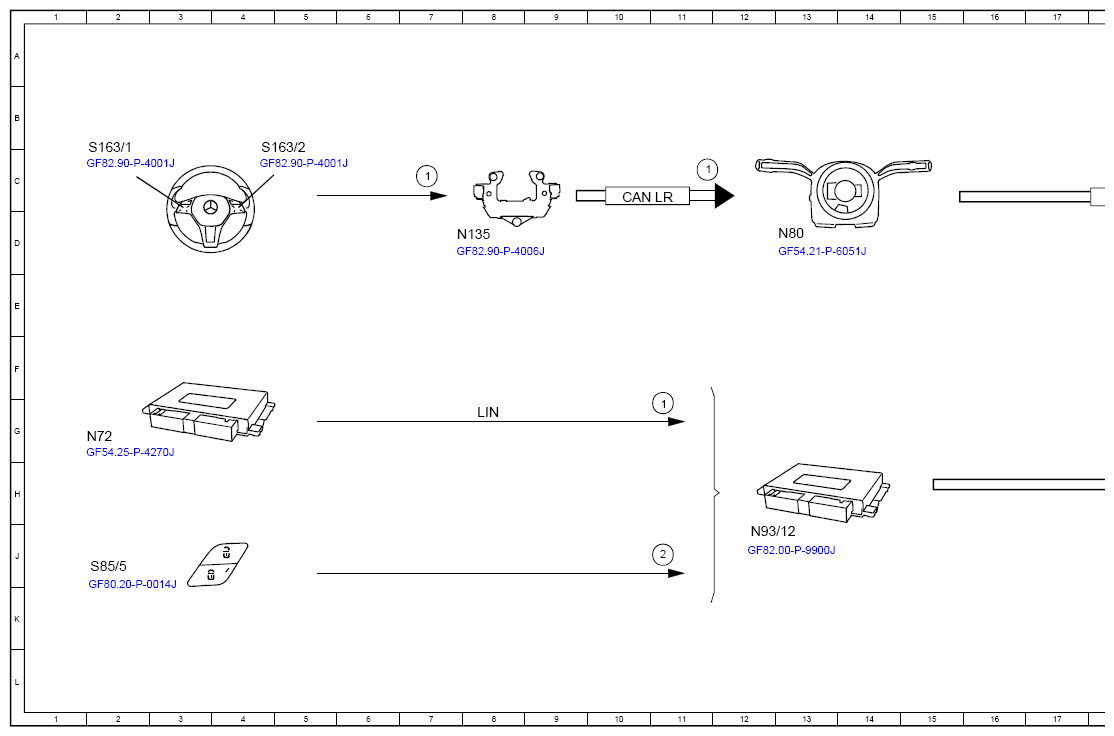 1 2 3 4 5 6 7 8 9 10 11 12 13 14 15 16 17

A
B
C
D
E
F
G
H
J
K
L

S163/1
GF82.90-P-4001J

S163/2
GF82.90-P-4001J

1

N135
GF82.90-P-4006J

CAN LR

1

N80
GF54.21-P-6051J

N72
GF54.25-P-4270J

LIN

1

S85/5
GF80.20-P-0014J

2

N93/12
GF82.00-P-9900J

1 2 3 4 5 6 7 8 9 10 11 12 13 14 15 16 17