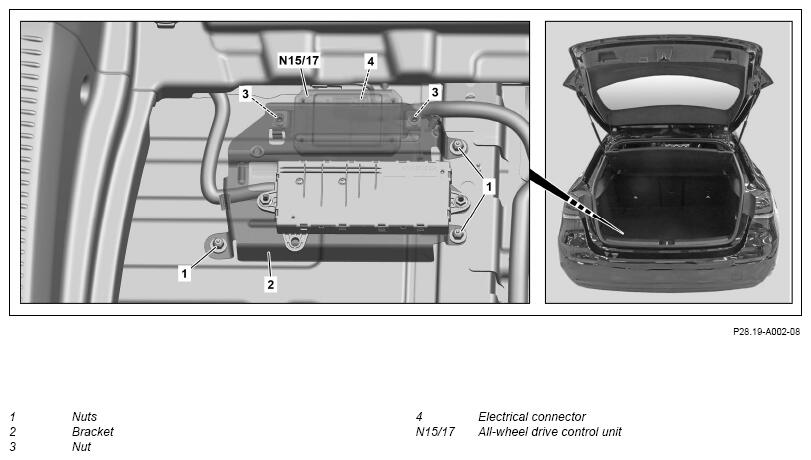 N15/17
4
3
3
1
1
2

P28.19-A002-08

1 Nuts
2 Bracket
3 Nut

4 Electrical connector
N15/17 All-wheel drive control unit