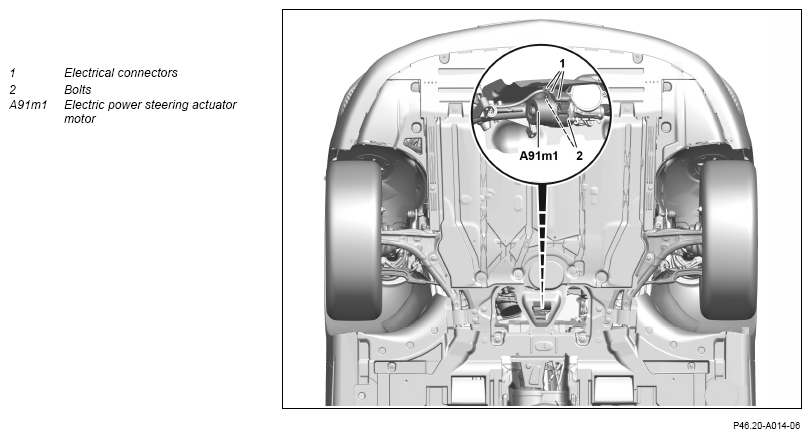 1 Electrical connectors
2 Bolts
A91m1 Electric power steering actuator motor

1

A91m1 2

P46.20-A014-06