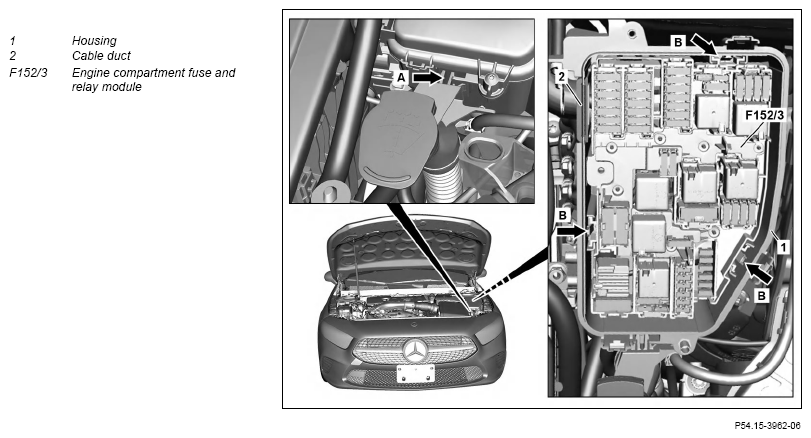 1 Housing
2 Cable duct
F152/3 Engine compartment fuse and relay module

A

B

2

F152/3

B

1

B

P54.15-3962-06