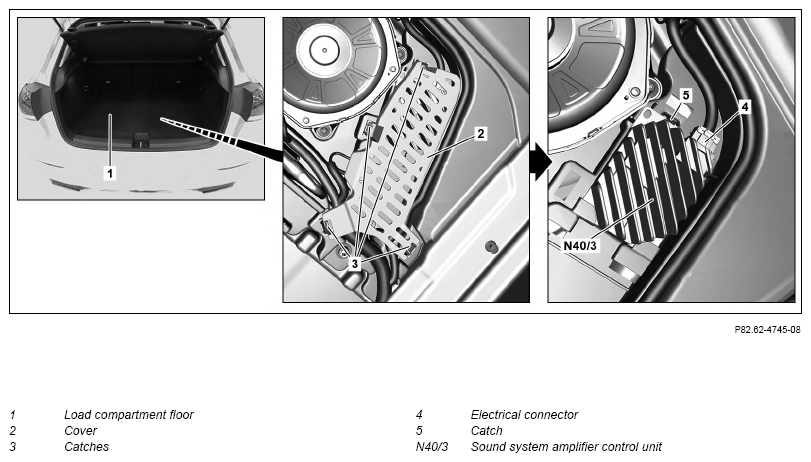 1

2

3

5

4

N40/3

P82.62-4745-08

1 Load compartment floor
2 Cover
3 Catches

4 Electrical connector
5 Catch
N40/3 Sound system amplifier control unit