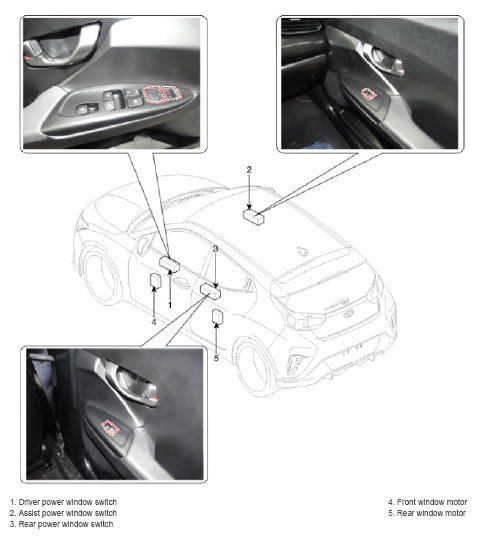 2

3

1

4

5

1. Driver power window switch
2. Assist power window switch
3. Rear power window switch

4. Front window motor
5. Rear window motor